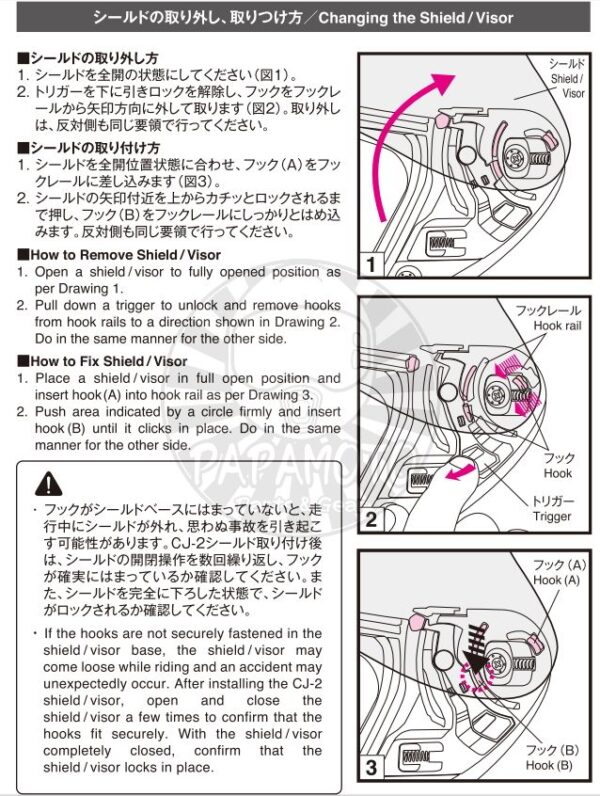 シールドの取り外し、取りつけ方／Changing the Shield / Visor

■シールドの取り外し方
1. シールドを全開の状態にしてください（図1）。
2. トリガーを下に引きロックを解除し、フックをフックレールから矢印方向に外して取ります（図2）。取り外しは、反対側も同じ要領で行ってください。

■シールドの取り付け方
1. シールドを全開位置状態に合わせ、フック（A）をフックレールに差し込みます（図3）。
2. シールドの矢印付近を上からカチッとロックされるまで押し、フック（B）をフックレールにしっかりとはめ込みます。反対側も同じ要領で行ってください。

■How to Remove Shield / Visor
1. Open a shield / visor to fully opened position as per Drawing 1.
2. Pull down a trigger to unlock and remove hooks from hook rails to a direction shown in Drawing 2. Do in the same manner for the other side.

■How to Fix Shield / Visor
1. Place a shield / visor in full open position and insert hook (A) into hook rail as per Drawing 3.
2. Push area indicated by a circle firmly and insert hook (B) until it clicks in place. Do in the same manner for the other side.

・フックがシールドベースにはまっていないと、走行中にシールドが外れ、思わぬ事故を引き起こす可能性があります。CJ-2シールド取り付け後は、シールドの開閉操作を数回繰り返し、フックが確実にはまっているか確認してください。また、シールドを完全に下ろした状態で、シールドがロックされるか確認してください。

・If the hooks are not securely fastened in the shield / visor base, the shield / visor may come loose while riding and an accident may unexpectedly occur. After installing the CJ-2 shield / visor, open and close the shield / visor a few times to confirm that the hooks fit securely. With the shield / visor completely closed, confirm that the shield / visor locks in place.

シールド
Shield / Visor
1

フックレール
Hook rail
フック
Hook
トリガー
Trigger
2

フック（A）
Hook (A)
フック（B）
Hook (B)
3

PAPAMOTO