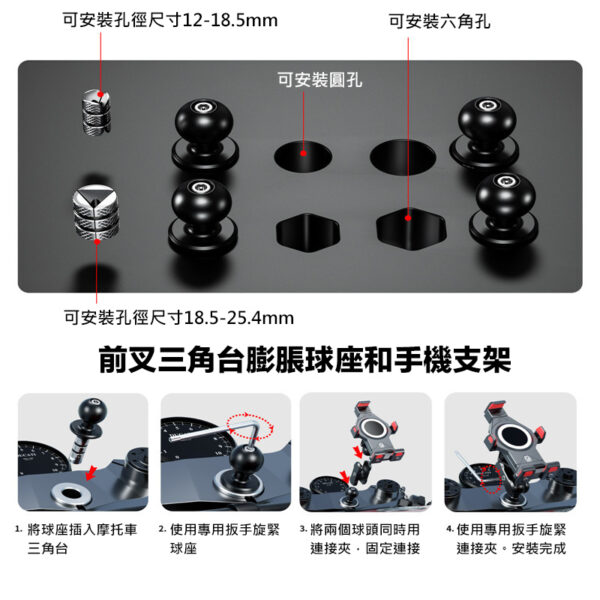 可安裝孔徑尺寸12-18.5mm

可安裝六角孔

可安裝圓孔

可安裝孔徑尺寸18.5-25.4mm

前叉三角台膨脹球座和手機支架

1. 將球座插入摩托車三角台

2. 使用專用扳手旋緊球座

3. 將兩個球頭同時用連接夾，固定連接

4. 使用專用扳手旋緊連接夾。安裝完成