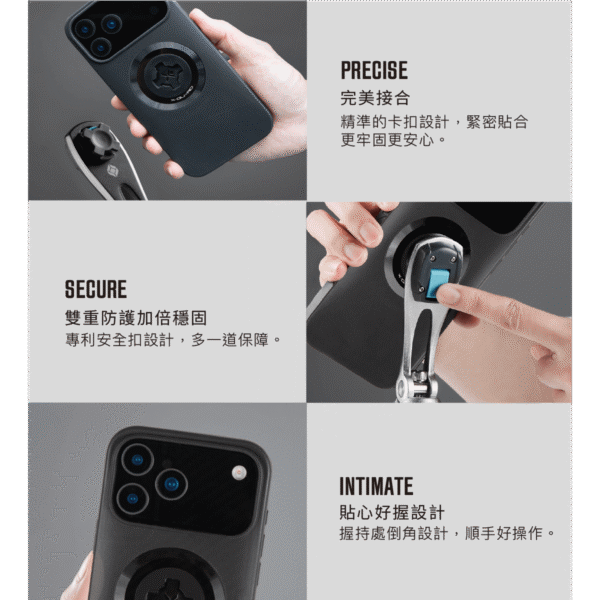 PRECISE
完美接合
精準的卡扣設計，緊密貼合更牢固更安心。

SECURE
雙重防護加倍穩固
專利安全扣設計，多一道保障。

INTIMATE
貼心好握設計
握持處倒角設計，順手好操作。