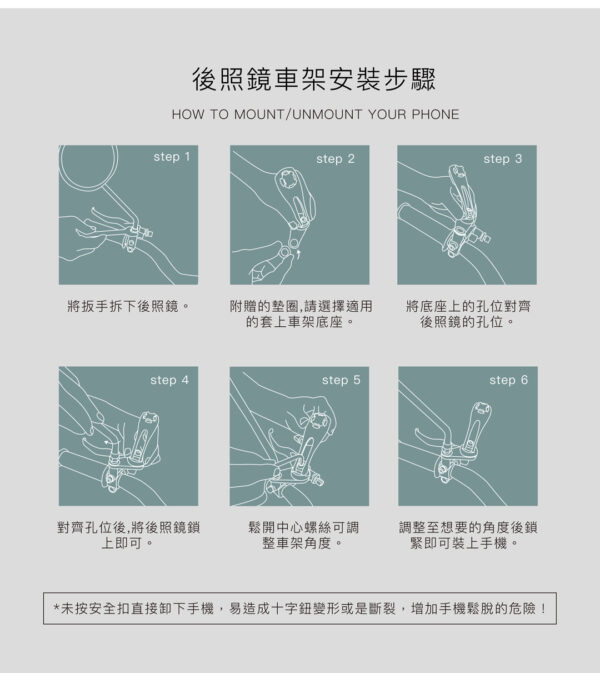 後照鏡車架安裝步驟

HOW TO MOUNT/UNMOUNT YOUR PHONE

step 1

將扳手拆下後照鏡。

step 2

附贈的墊圈,請選擇適用的套上車架底座。

step 3

將底座上的孔位對齊後照鏡的孔位。

step 4

對齊孔位後,將後照鏡鎖上即可。

step 5

鬆開中心螺絲可調整車架角度。

step 6

調整至想要的角度後鎖緊即可裝上手機。

*未按安全扣直接卸下手機，易造成十字鈕變形或是斷裂，增加手機鬆脫的危險！