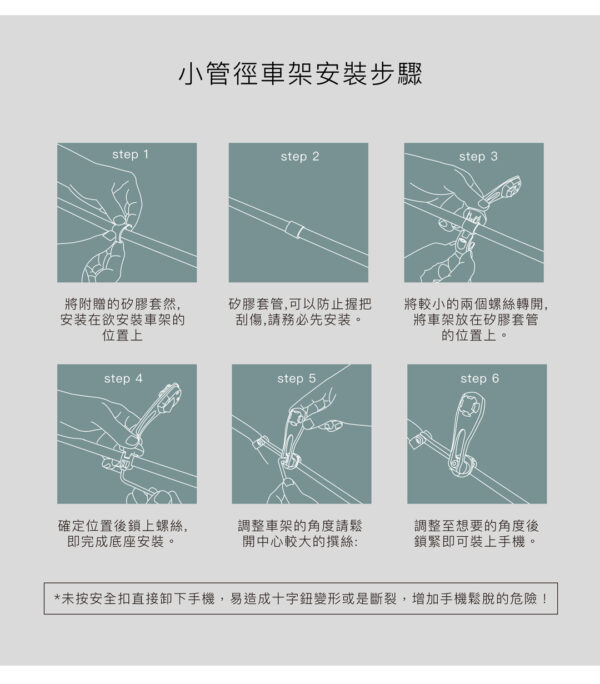 小管徑車架安裝步驟

step 1

將附贈的矽膠套然，安裝在欲安裝車架的位置上

step 2

矽膠套管，可以防止握把刮傷，請務必先安裝。

step 3

將較小的兩個螺絲轉開，將車架放在矽膠套管的位置上。

step 4

確定位置後鎖上螺絲，即完成底座安裝。

step 5

調整車架的角度請鬆開中心較大的撰絲：

step 6

調整至想要的角度後鎖緊即可裝上手機。

*未按安全扣直接卸下手機，易造成十字鈕變形或是斷裂，增加手機鬆脫的危險！