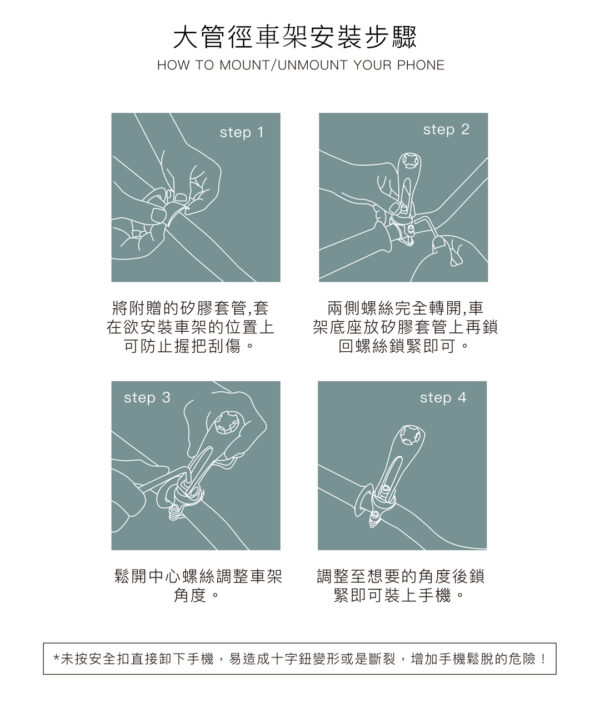 大管徑車架安裝步驟

HOW TO MOUNT/UNMOUNT YOUR PHONE

step 1

將附贈的矽膠套管,套在欲安裝車架的位置上可防止握把刮傷。

step 2

兩側螺絲完全轉開,車架底座放矽膠套管上再鎖回螺絲鎖緊即可。

step 3

鬆開中心螺絲調整車架角度。

step 4

調整至想要的角度後鎖緊即可裝上手機。

*未按安全扣直接卸下手機，易造成十字鈕變形或是斷裂，增加手機鬆脫的危險！