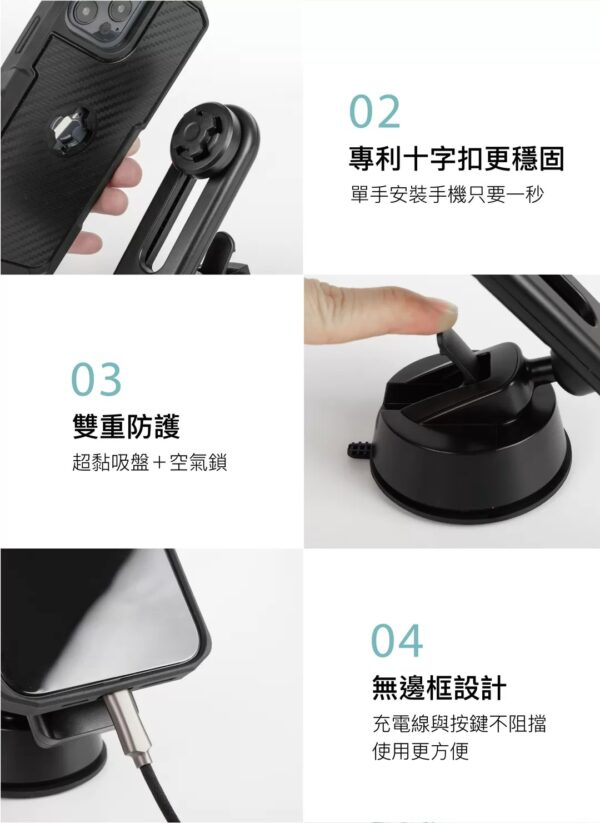 02
專利十字扣更穩固
單手安裝手機只要一秒

03
雙重防護
超黏吸盤＋空氣鎖

04
無邊框設計
充電線與按鍵不阻擋
使用更方便