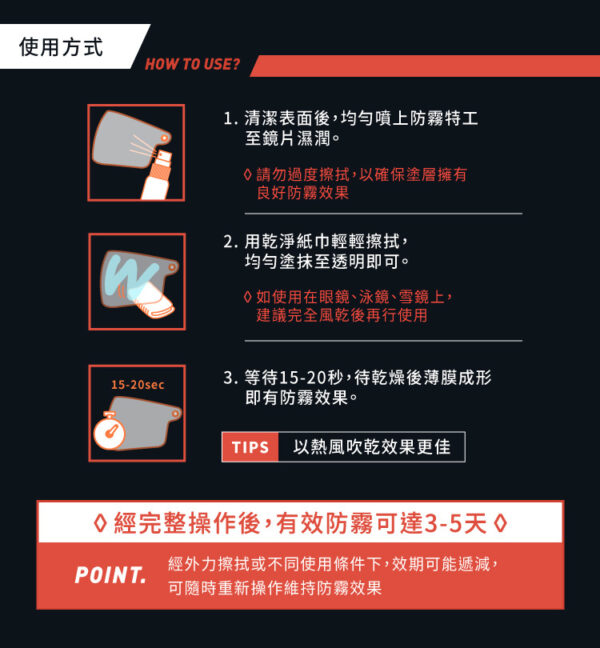 使用方式

HOW TO USE?

1. 清潔表面後，均勻噴上防霧特工至鏡片濕潤。

◊ 請勿過度擦拭，以確保塗層擁有良好防霧效果

2. 用乾淨紙巾輕輕擦拭，均勻塗抹至透明即可。

◊ 如使用在眼鏡、泳鏡、雪鏡上，建議完全風乾後再行使用

15-20sec

3. 等待15-20秒，待乾燥後薄膜成形即有防霧效果。

TIPS 以熱風吹乾效果更佳

◊ 經完整操作後，有效防霧可達3-5天 ◊

POINT. 經外力擦拭或不同使用條件下，效期可能遞減，可隨時重新操作維持防霧效果