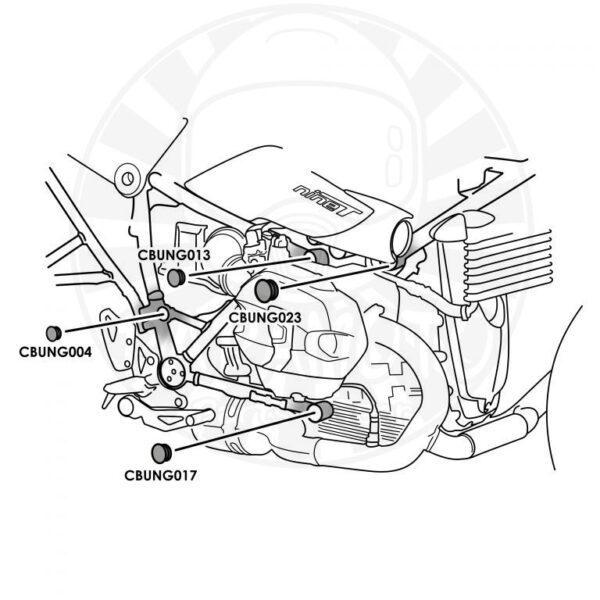 nineT

CBUNG013

CBUNG023

CBUNG004

CBUNG017